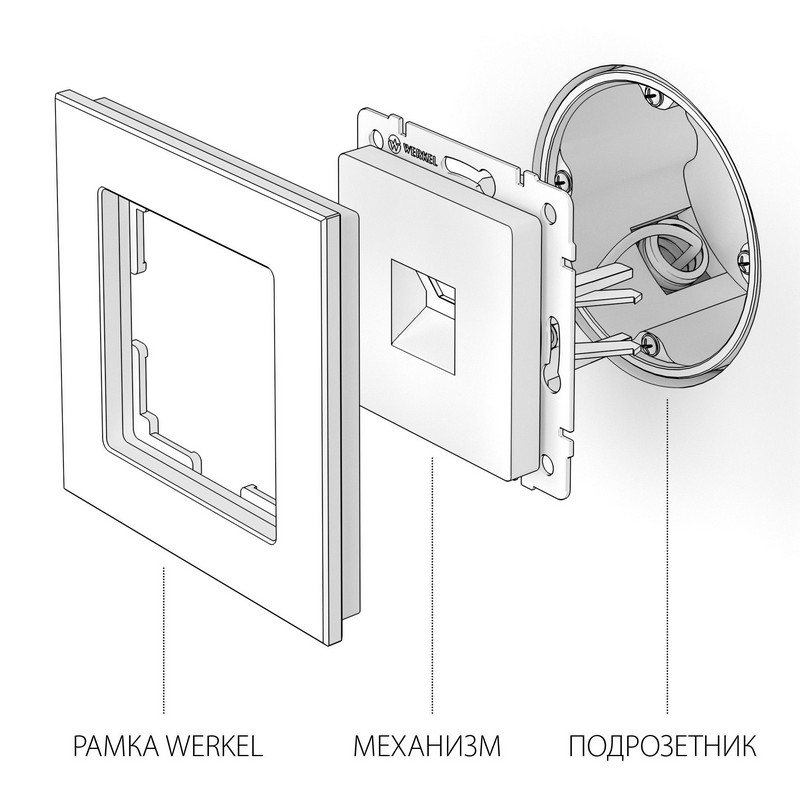 WERKEL

РАМКА WERKEL

МЕХАНИЗМ

ПОДРОЗЕТНИК