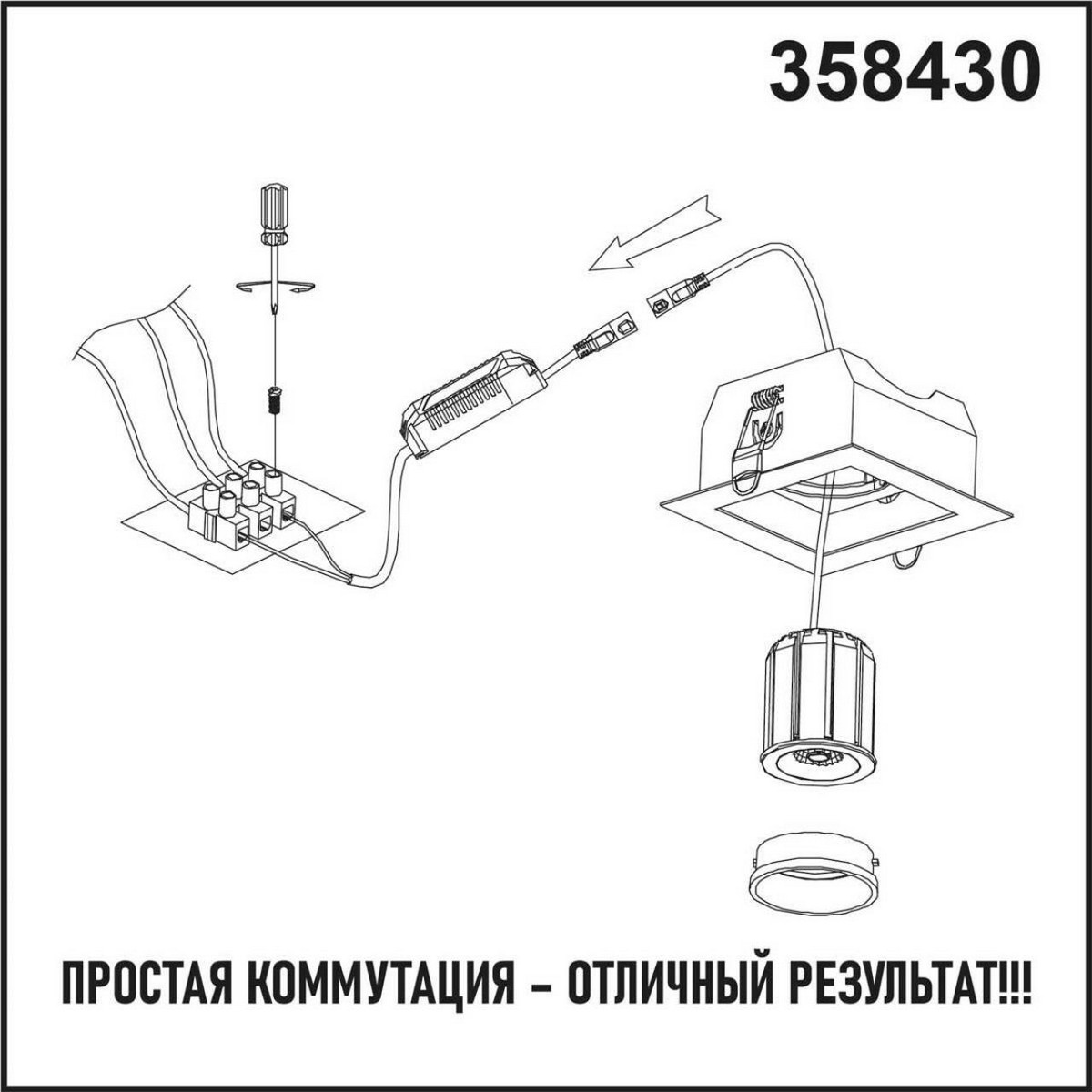 358430

ПРОСТАЯ КОММУТАЦИЯ – ОТЛИЧНЫЙ РЕЗУЛЬТАТ!!!